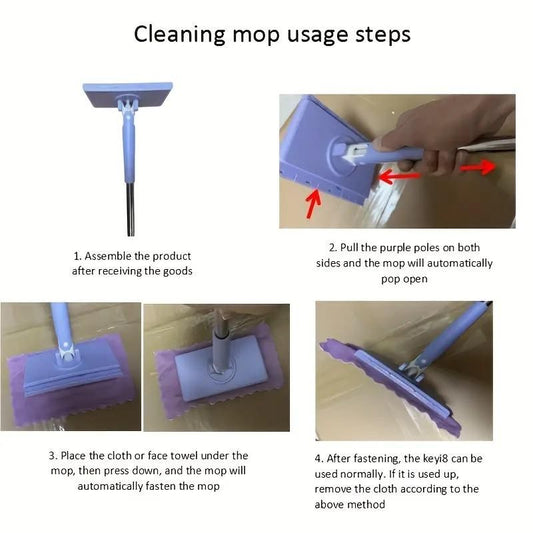 Cleaning mop usage steps

1. Assemble the product after receiving the goods

2. Pull the purple poles on both sides and the mop will automatically pop open

3. Place the cloth or face towel under the mop, then press down, and the mop will automatically fasten the mop

4. After fastening, the keyi8 can be used normally. If it is used up, remove the cloth according to the above method